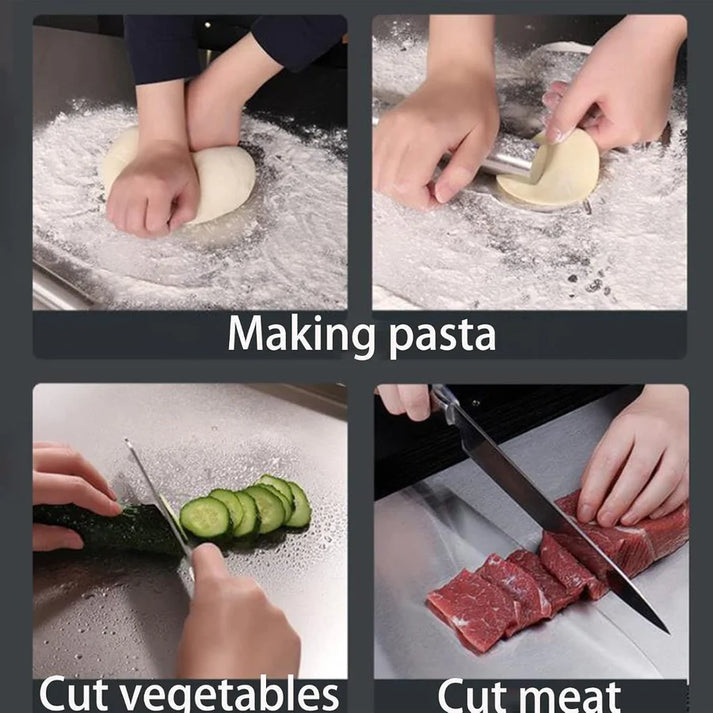 Making pasta

Cut vegetables

Cut meat