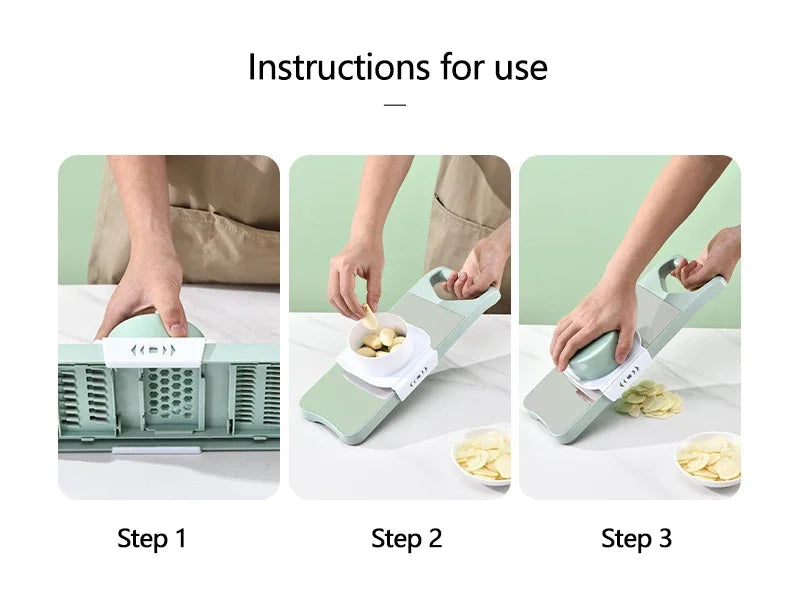 Instructions for use

Step 1

Step 2

Step 3